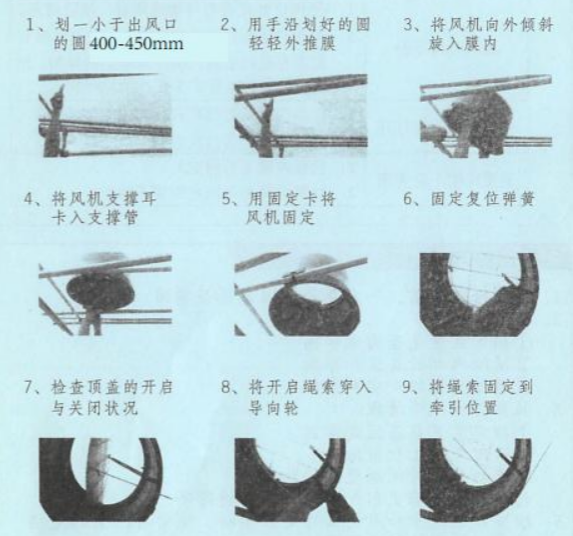 1、划一小于出风口的圆400-450mm

2、用手沿划好的圆轻轻外推膜

3、将风机向外倾斜旋入膜内

4、将风机支撑耳卡入支撑管

5、用固定卡将风机固定

6、固定复位弹簧

7、检查顶盖的开启与关闭状况

8、将开启绳索穿入导向轮

9、将绳索固定到牵引位置