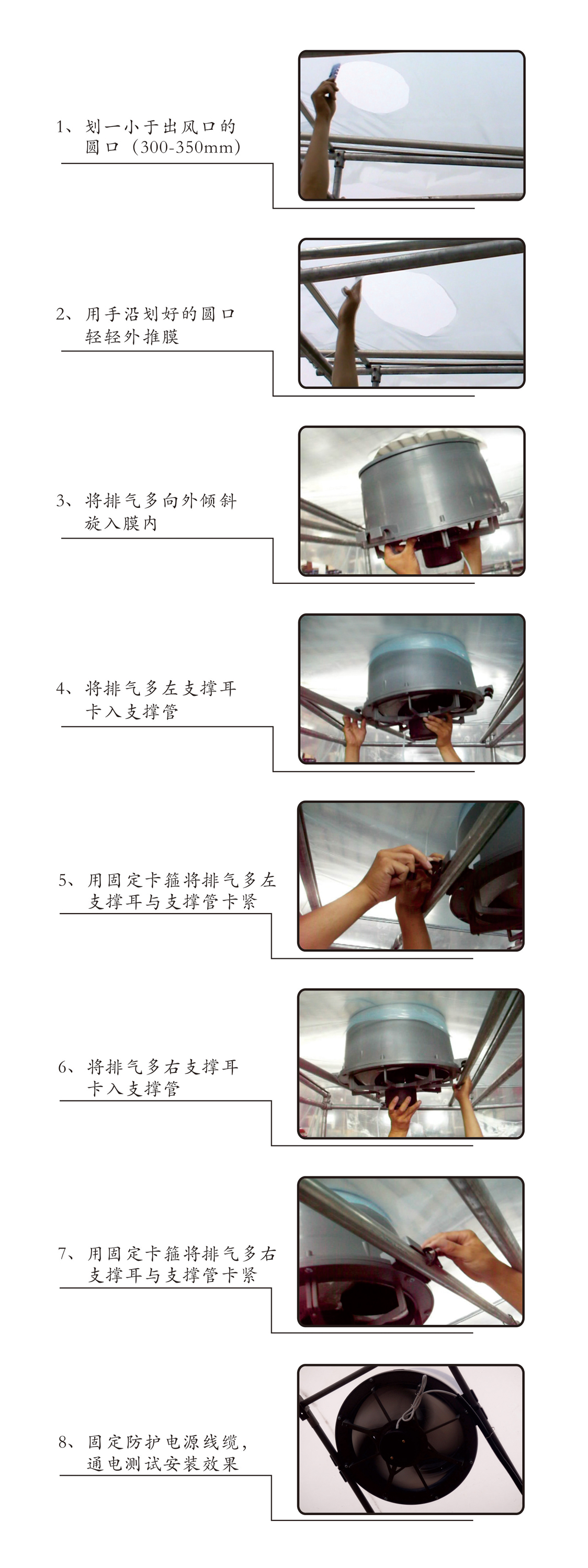 1、划一小于出风口的圆口（300-350mm）

2、用手沿划好的圆口轻轻外推膜

3、将排气多向外倾斜旋入膜内

4、将排气多左支撑耳卡入支撑管

5、用固定卡箍将排气多左支撑耳与支撑管卡紧

6、将排气多右支撑耳卡入支撑管

7、用固定卡箍将排气多右支撑耳与支撑管卡紧

8、固定防护电源线缆，通电测试安装效果